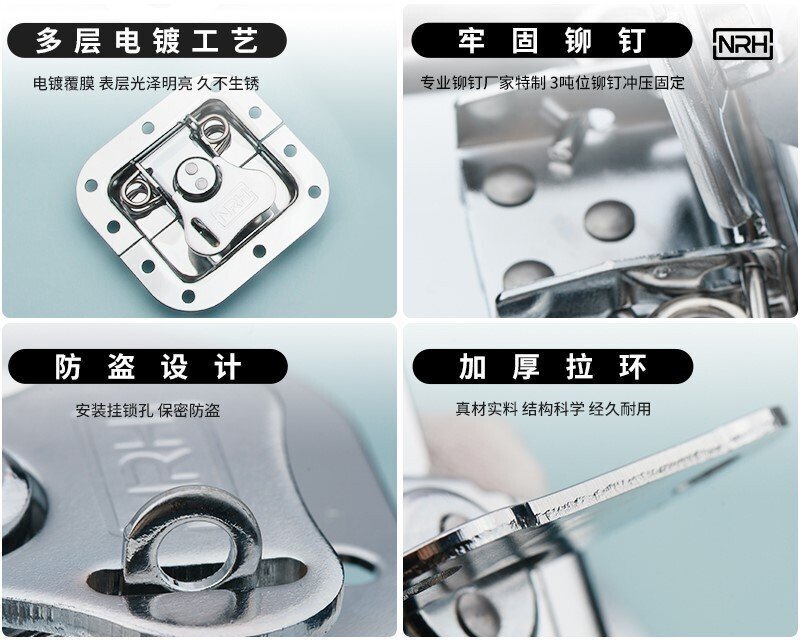 多层电镀工艺

电镀覆膜 表层光泽明亮 久不生锈

NRH

牢固铆钉

NRH

专业铆钉厂家特制 3吨位铆钉冲压固定

防盗设计

安装挂锁孔 保密防盗

NRH

加厚拉环

真材实料 结构科学 经久耐用